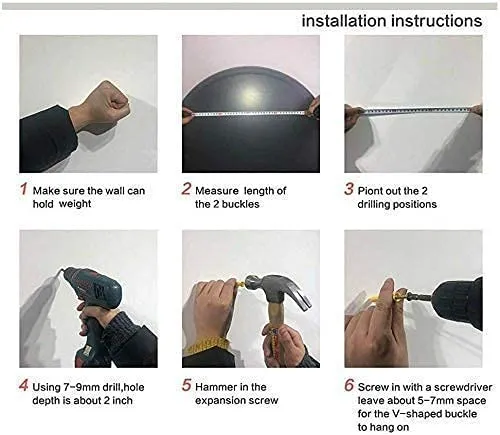 installation instructions

1 Make sure the wall can hold weight

2 Measure length of the 2 buckles

3 Piont out the 2 drilling positions

4 Using 7-9mm drill,hole depth is about 2 inch

5 Hammer in the expansion screw

6 Screw in with a screwdriver leave about 5-7mm space for the V-shaped buckle to hang on