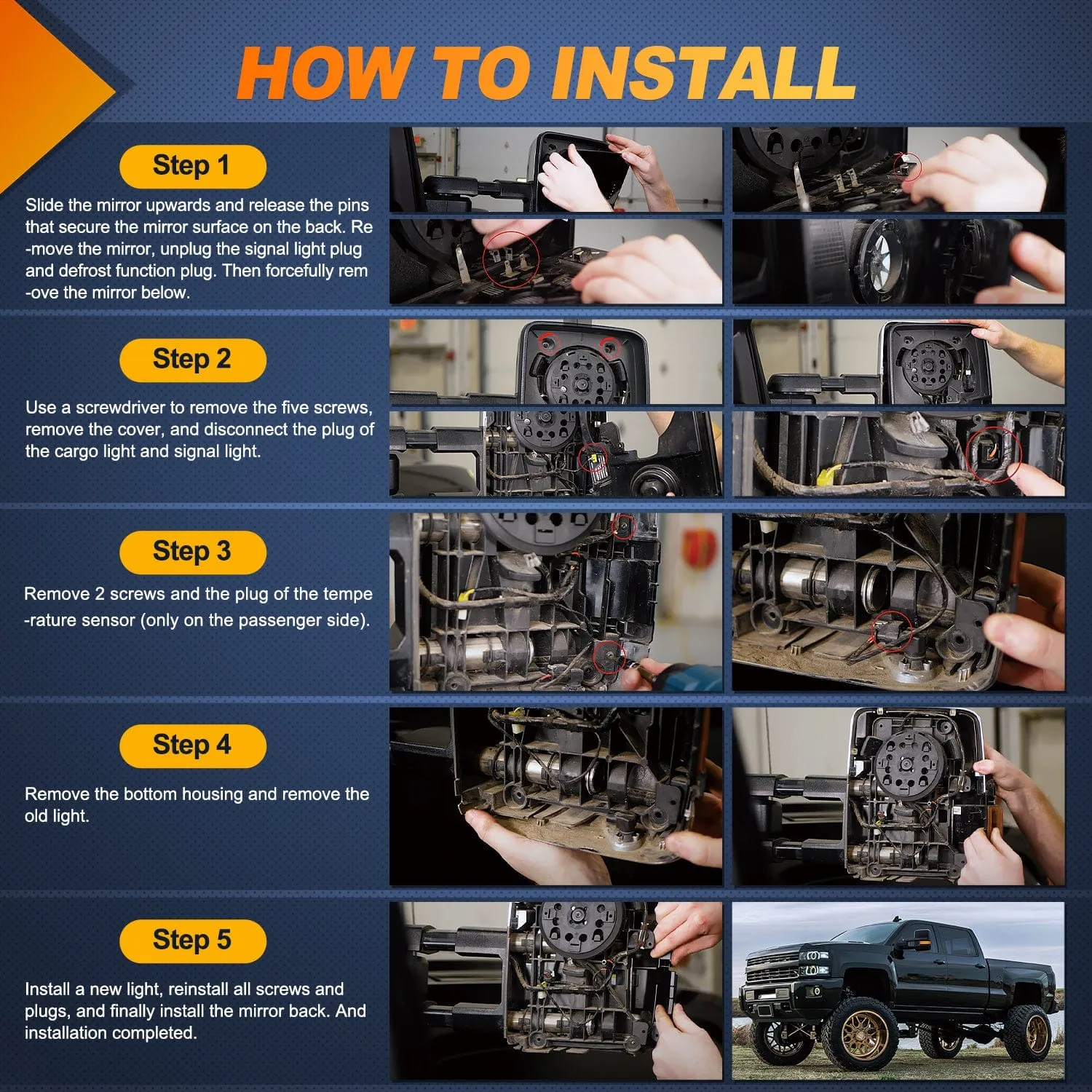 HOW TO INSTALL

Step 1

Slide the mirror upwards and release the pins that secure the mirror surface on the back. Re -move the mirror, unplug the signal light plug and defrost function plug. Then forcefully rem -ove the mirror below.

Step 2

Use a screwdriver to remove the five screws, remove the cover, and disconnect the plug of the cargo light and signal light.

Step 3

Remove 2 screws and the plug of the tempe -rature sensor (only on the passenger side).

Step 4

Remove the bottom housing and remove the old light.

Step 5

Install a new light, reinstall all screws and plugs, and finally install the mirror back. And installation completed.