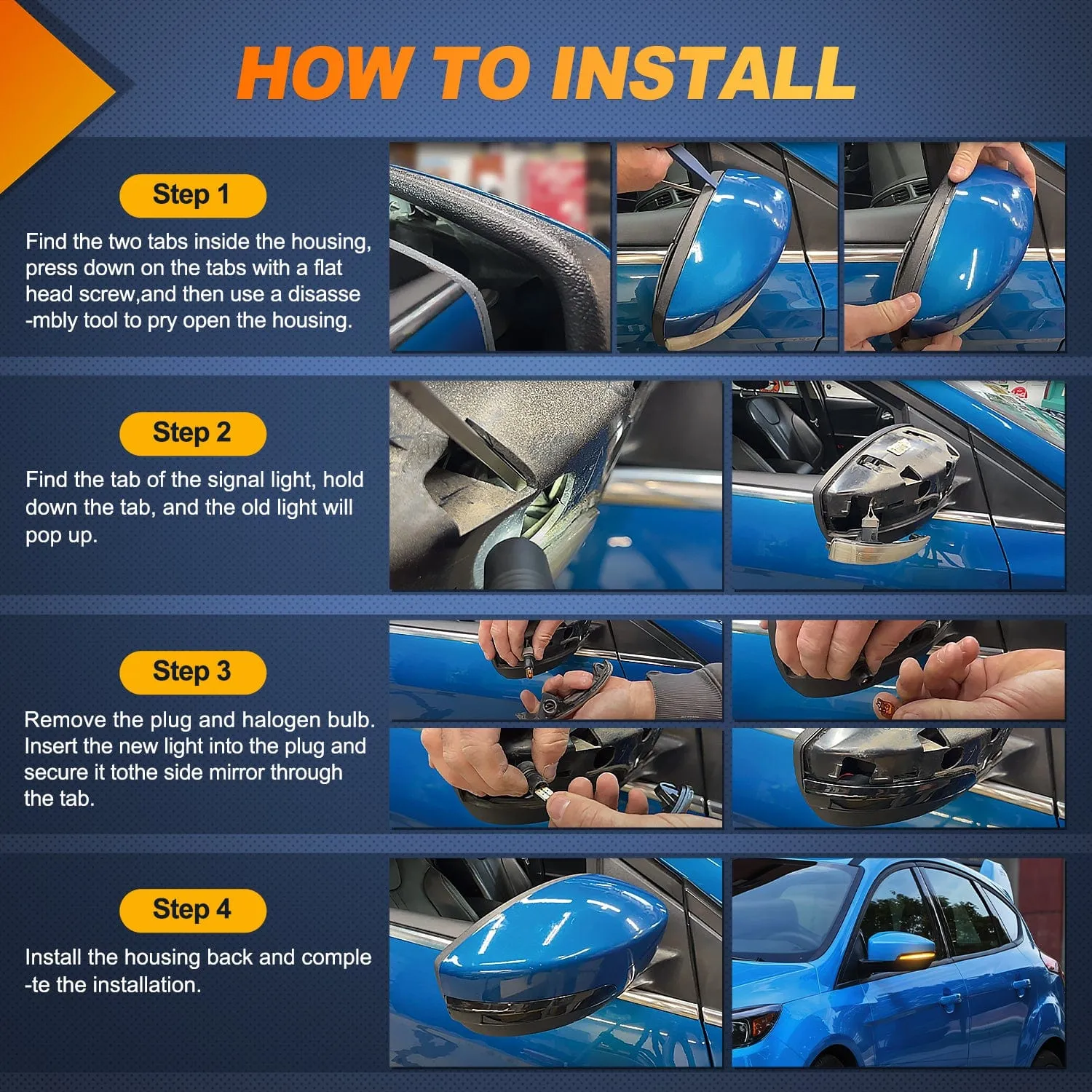 HOW TO INSTALL

Step 1

Find the two tabs inside the housing, press down on the tabs with a flat head screw,and then use a disassembly tool to pry open the housing.

Step 2

Find the tab of the signal light, hold down the tab, and the old light will pop up.

Step 3

Remove the plug and halogen bulb. Insert the new light into the plug and secure it tothe side mirror through the tab.

Step 4

Install the housing back and complete the installation.