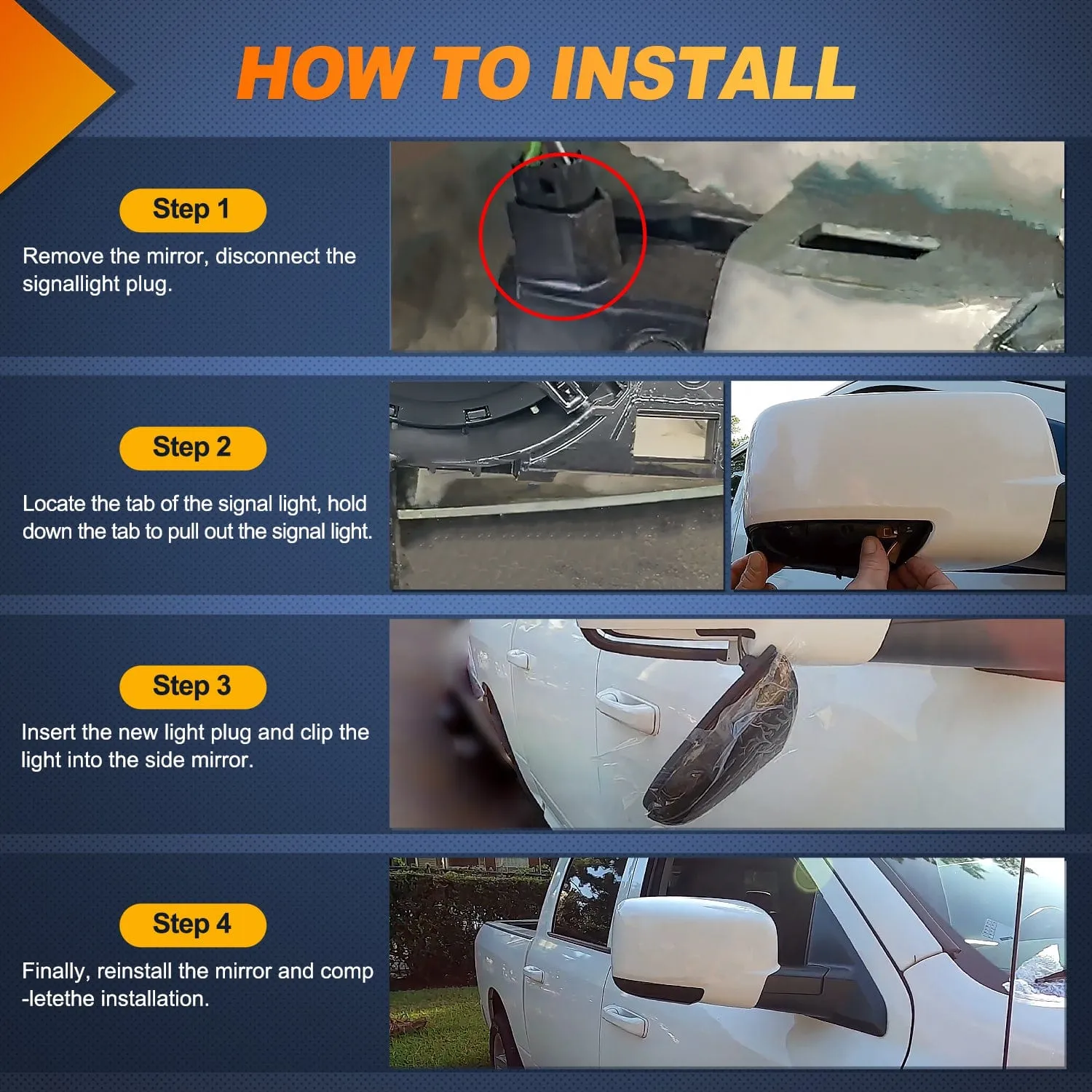 HOW TO INSTALL

Step 1

Remove the mirror, disconnect the signallight plug.

Step 2

Locate the tab of the signal light, hold down the tab to pull out the signal light.

Step 3

Insert the new light plug and clip the light into the side mirror.

Step 4

Finally, reinstall the mirror and comp -letethe installation.