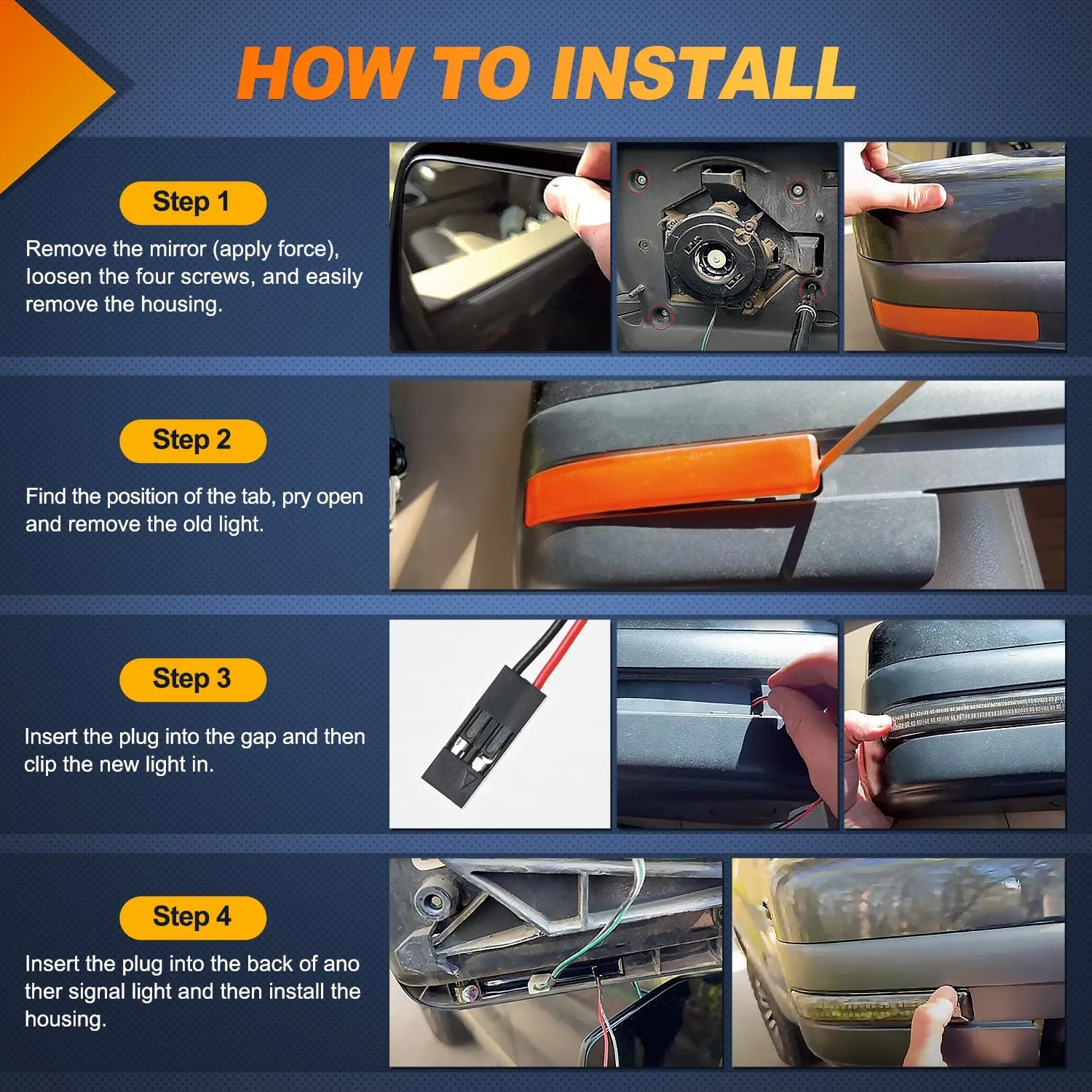 HOW TO INSTALL

Step 1

Remove the mirror (apply force), loosen the four screws, and easily remove the housing.

Step 2

Find the position of the tab, pry open and remove the old light.

Step 3

Insert the plug into the gap and then clip the new light in.

Step 4

Insert the plug into the back of ano ther signal light and then install the housing.