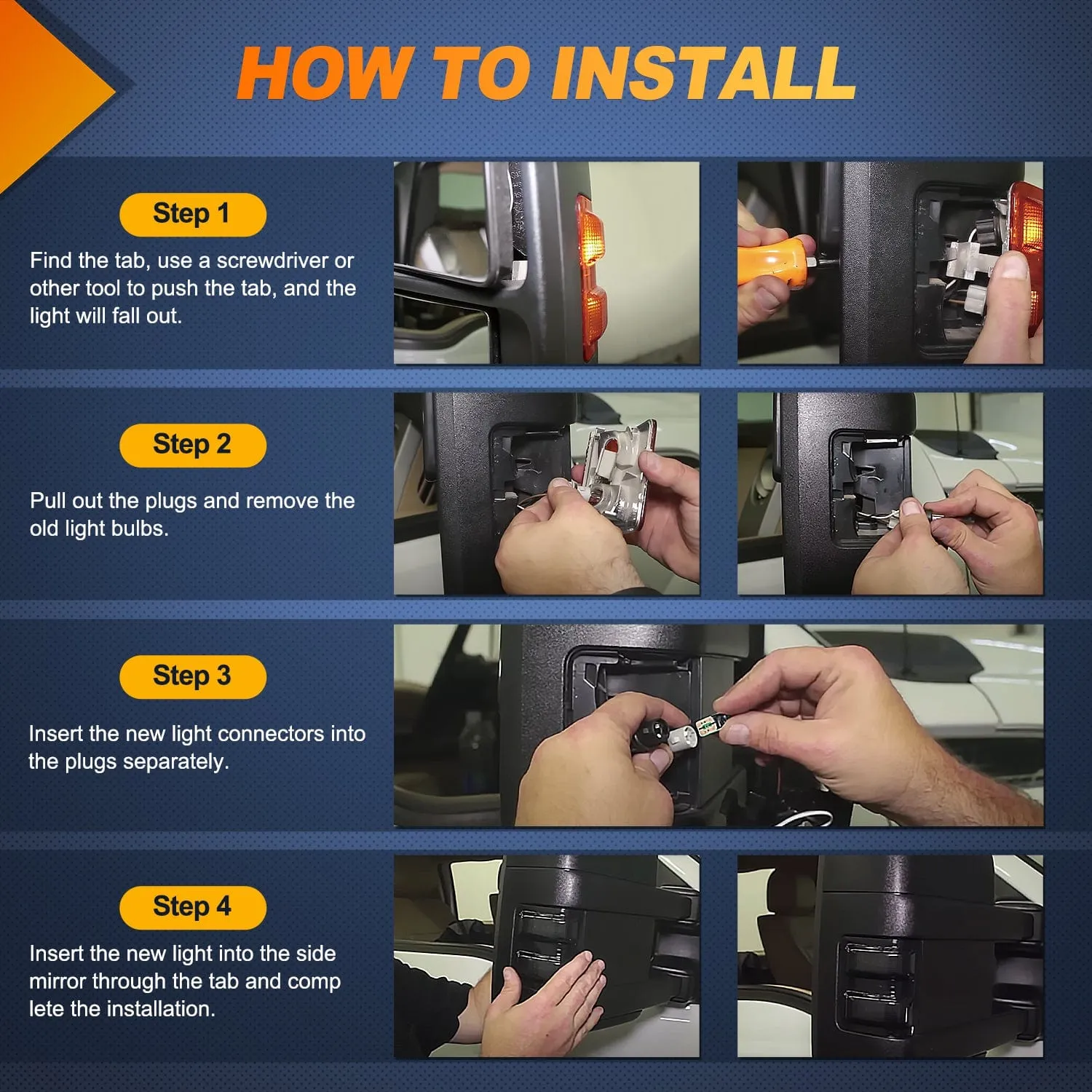 HOW TO INSTALL

Step 1

Find the tab, use a screwdriver or other tool to push the tab, and the light will fall out.

Step 2

Pull out the plugs and remove the old light bulbs.

Step 3

Insert the new light connectors into the plugs separately.

Step 4

Insert the new light into the side mirror through the tab and comp lete the installation.