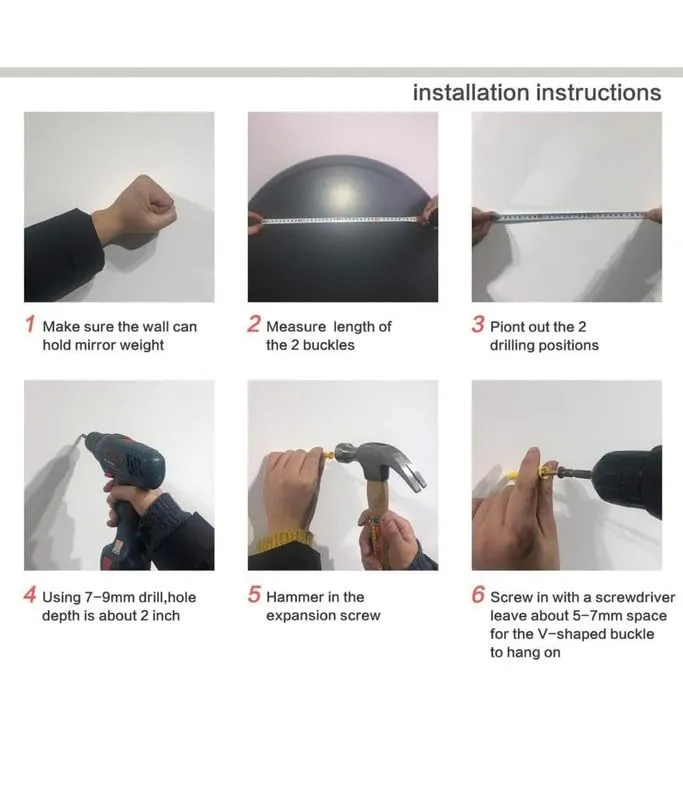 installation instructions

1 Make sure the wall can hold mirror weight

2 Measure length of the 2 buckles

3 Piont out the 2 drilling positions

4 Using 7-9mm drill,hole depth is about 2 inch

5 Hammer in the expansion screw

6 Screw in with a screwdriver leave about 5-7mm space for the V-shaped buckle to hang on