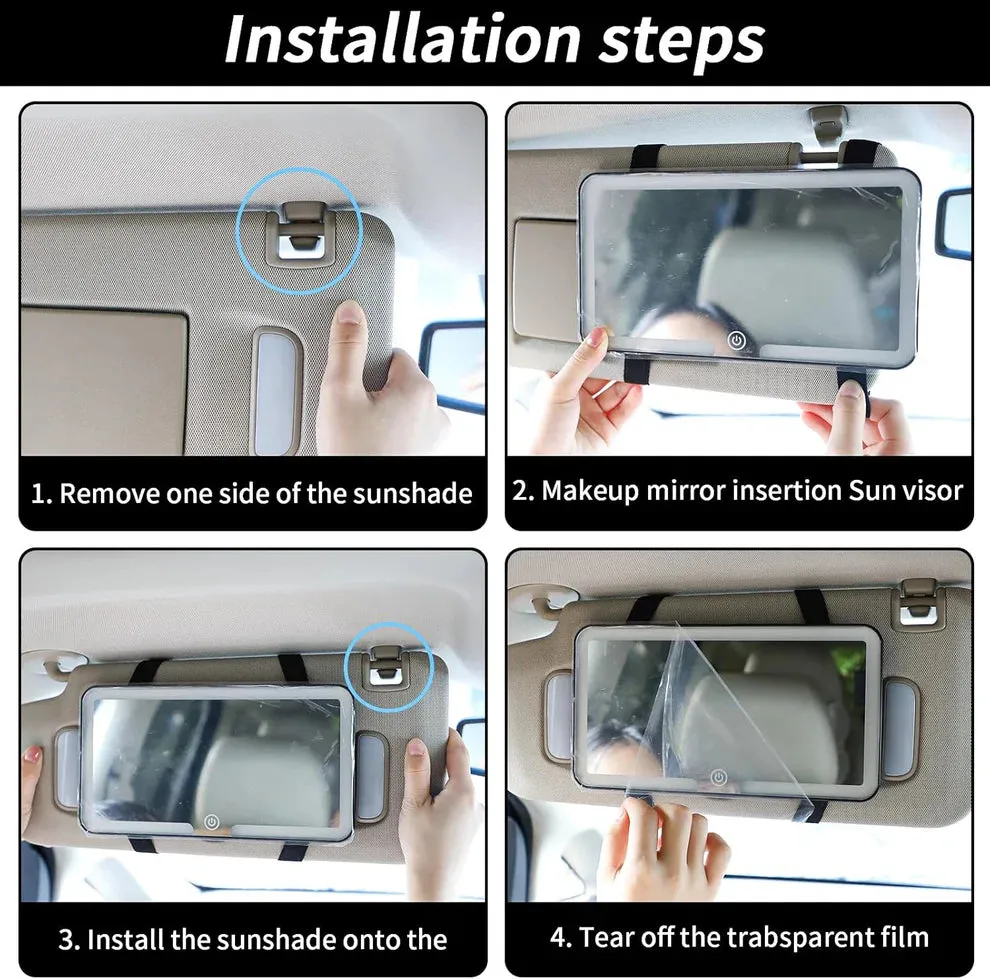 Installation steps

1. Remove one side of the sunshade

2. Makeup mirror insertion Sun visor

3. Install the sunshade onto the

4. Tear off the trabsparent film